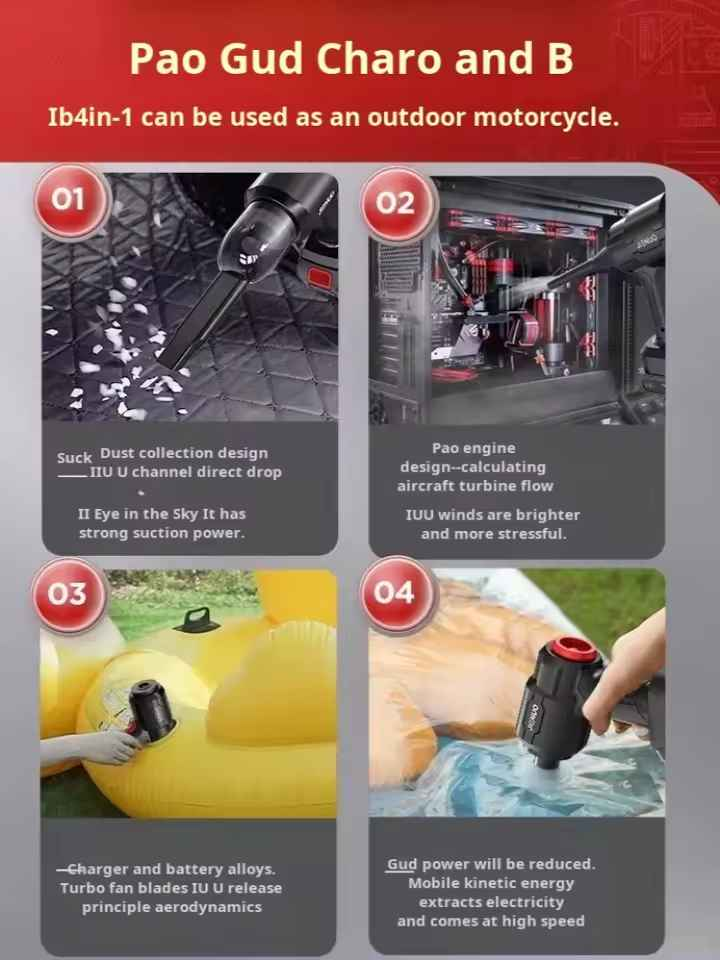 Pao Gud Charo and B

Ib4in-1 can be used as an outdoor motorcycle.

01

Suck Dust collection design
IIU U channel direct drop

II Eye in the Sky It has strong suction power.

02

Pao engine design--calculating aircraft turbine flow

IUU winds are brighter and more stressful.

03

Charger and battery alloys.
Turbo fan blades IU U release principle aerodynamics

04

Gud power will be reduced.
Mobile kinetic energy extracts electricity and comes at high speed