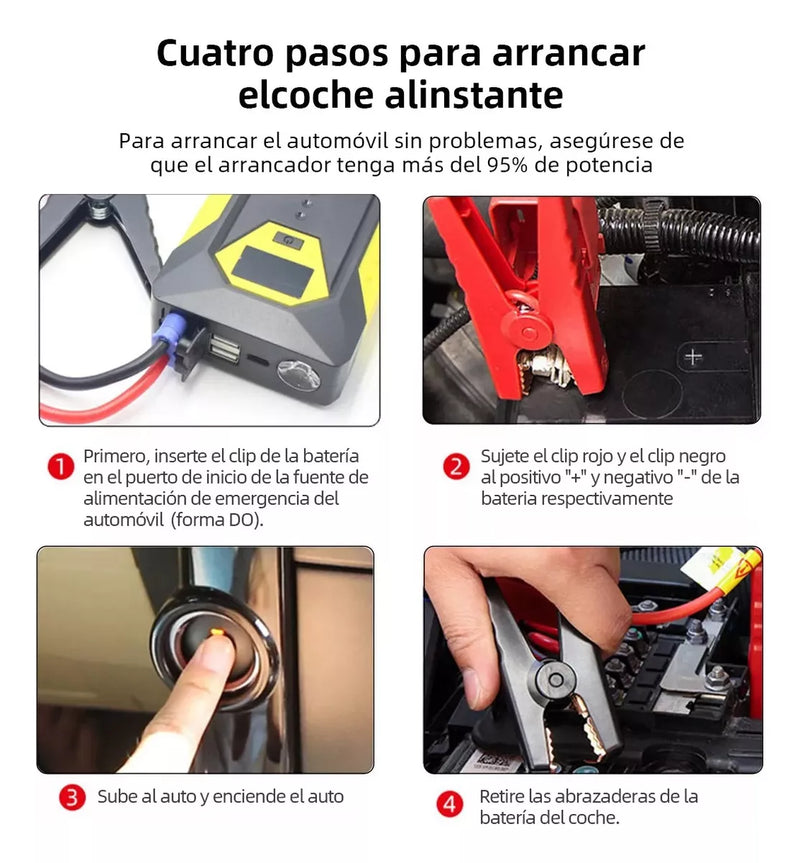 Cuatro pasos para arrancar elcoche alinstante

Para arrancar el automóvil sin problemas, asegúrese de que el arrancador tenga más del 95% de potencia

+

1 Primero, inserte el clip de la batería en el puerto de inicio de la fuente de alimentación de emergencia del automóvil (forma DO).

2 Sujete el clip rojo y el clip negro al positivo "+" y negativo "-" de la bateria respectivamente

3 Sube al auto y enciende el auto

4 Retire las abrazaderas de la batería del coche.